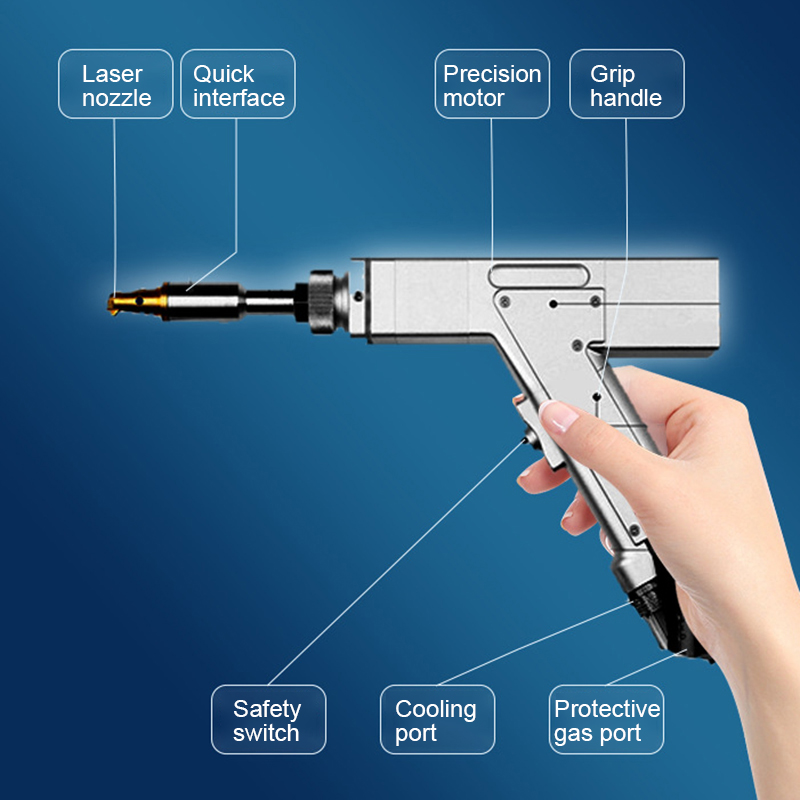 Laser nozzle

Quick interface

Precision motor

Grip handle

Safety switch

Cooling port

Protective gas port